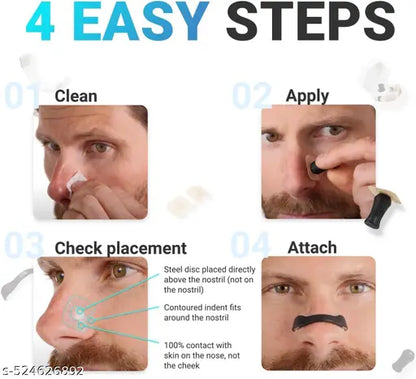 4 EASY STEPS

01 Clean

02 Apply

03 Check placement

Steel disc placed directly above the nostril (not on the nostril)

Contoured indent fits around the nostril

100% contact with skin on the nose, not the cheek

04 Attach

s-524626892